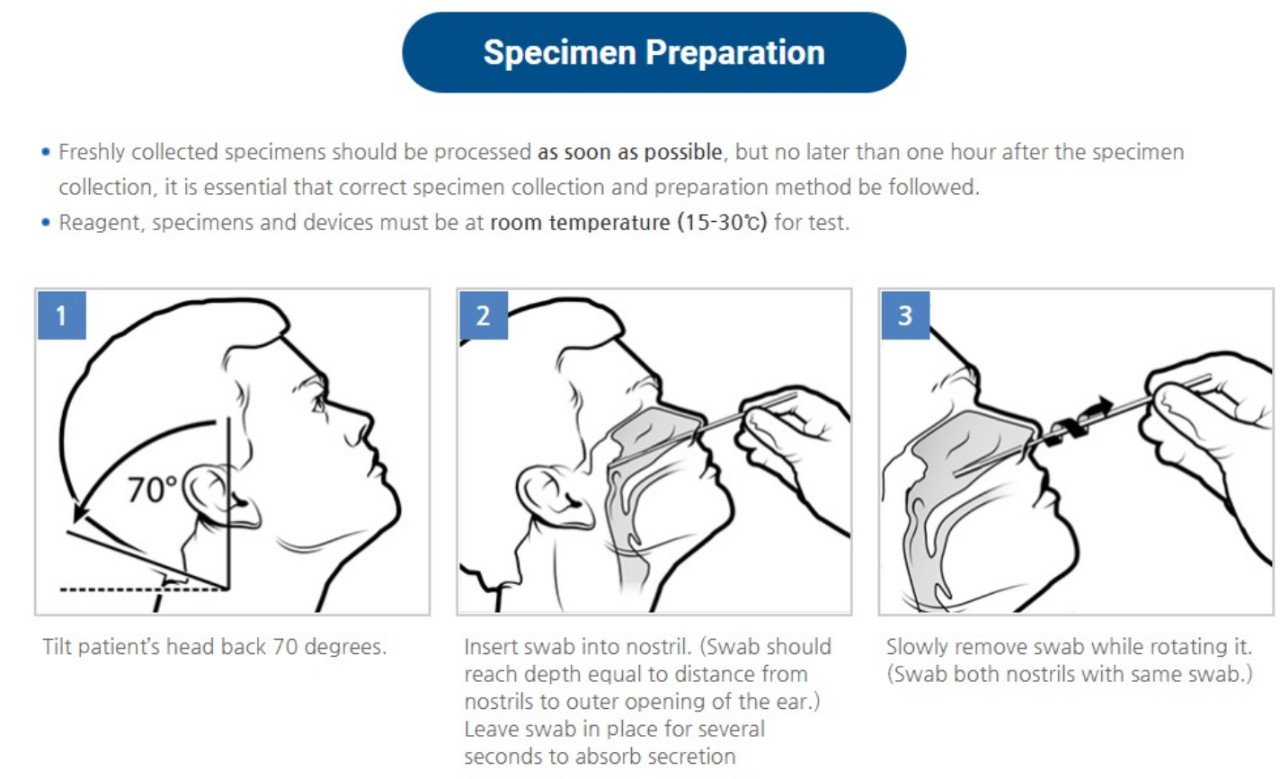 Specimen Preparation

• Freshly collected specimens should be processed as soon as possible, but no later than one hour after the specimen collection, it is essential that correct specimen collection and preparation method be followed.
• Reagent, specimens and devices must be at room temperature (15-30℃) for test.

1

70°

Tilt patient's head back 70 degrees.

2

Insert swab into nostril. (Swab should reach depth equal to distance from nostrils to outer opening of the ear.) Leave swab in place for several seconds to absorb secretion

3

Slowly remove swab while rotating it. (Swab both nostrils with same swab.)