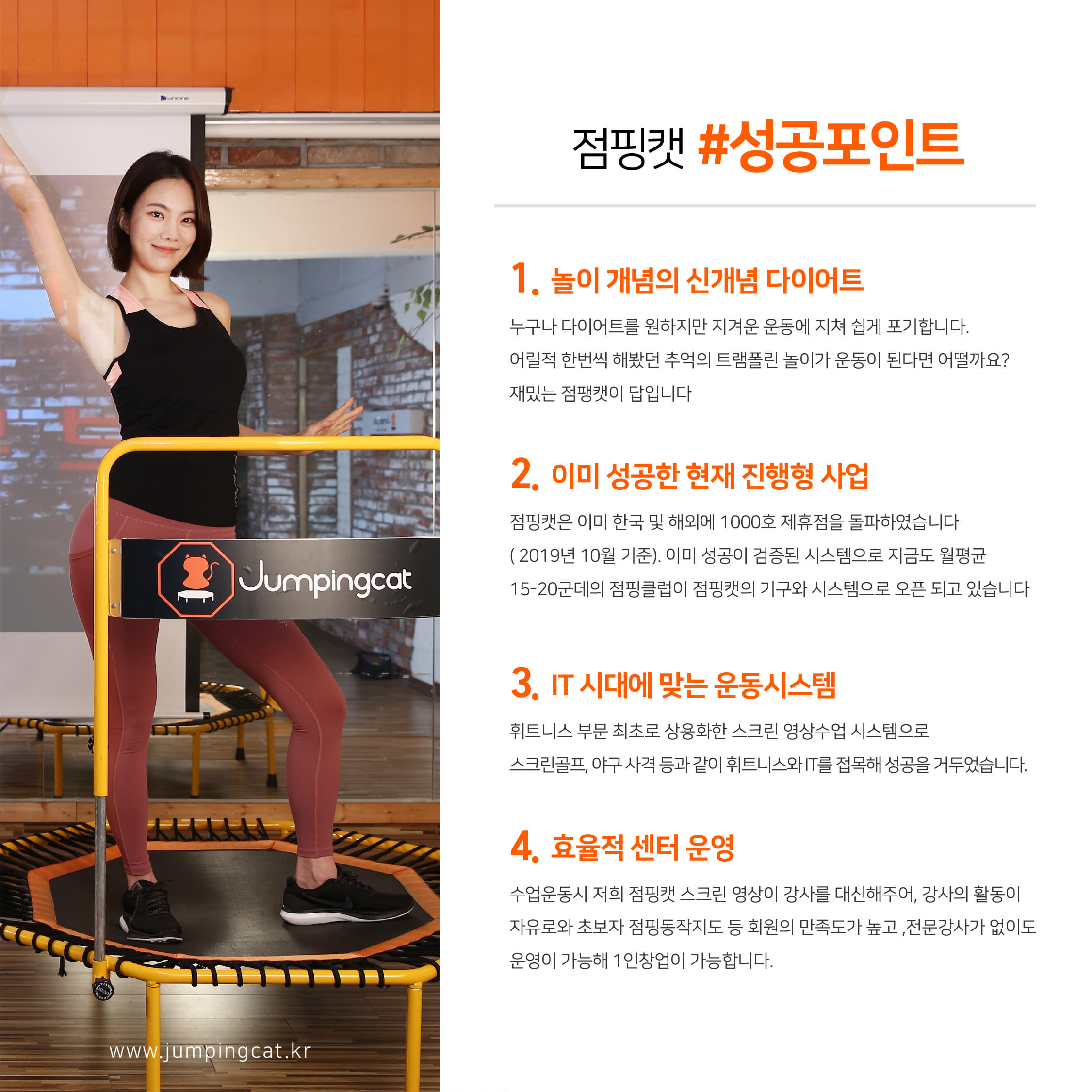 Jumpingcat

www.jumpingcat.kr

점핑캣 #성공포인트

1. 놀이 개념의 신개념 다이어트

누구나 다이어트를 원하지만 지겨운 운동에 지쳐 쉽게 포기합니다.
어릴적 한번씩 해봤던 추억의 트램폴린 놀이가 운동이 된다면 어떨까요?
재밌는 점팽캣이 답입니다

2. 이미 성공한 현재 진행형 사업

점핑캣은 이미 한국 및 해외에 1000호 제휴점을 돌파하였습니다
( 2019년 10월 기준). 이미 성공이 검증된 시스템으로 지금도 월평균
15-20군데의 점핑클럽이 점핑캣의 기구와 시스템으로 오픈 되고 있습니다

3. IT 시대에 맞는 운동시스템

휘트니스 부문 최초로 상용화한 스크린 영상수업 시스템으로
스크린골프, 야구 사격 등과 같이 휘트니스와 IT를 접목해 성공을 거두었습니다.

4. 효율적 센터 운영

수업운동시 저희 점핑캣 스크린 영상이 강사를 대신해주어, 강사의 활동이
자유로와 초보자 점핑동작지도 등 회원의 만족도가 높고 ,전문강사가 없이도
운영이 가능해 1인창업이 가능합니다.