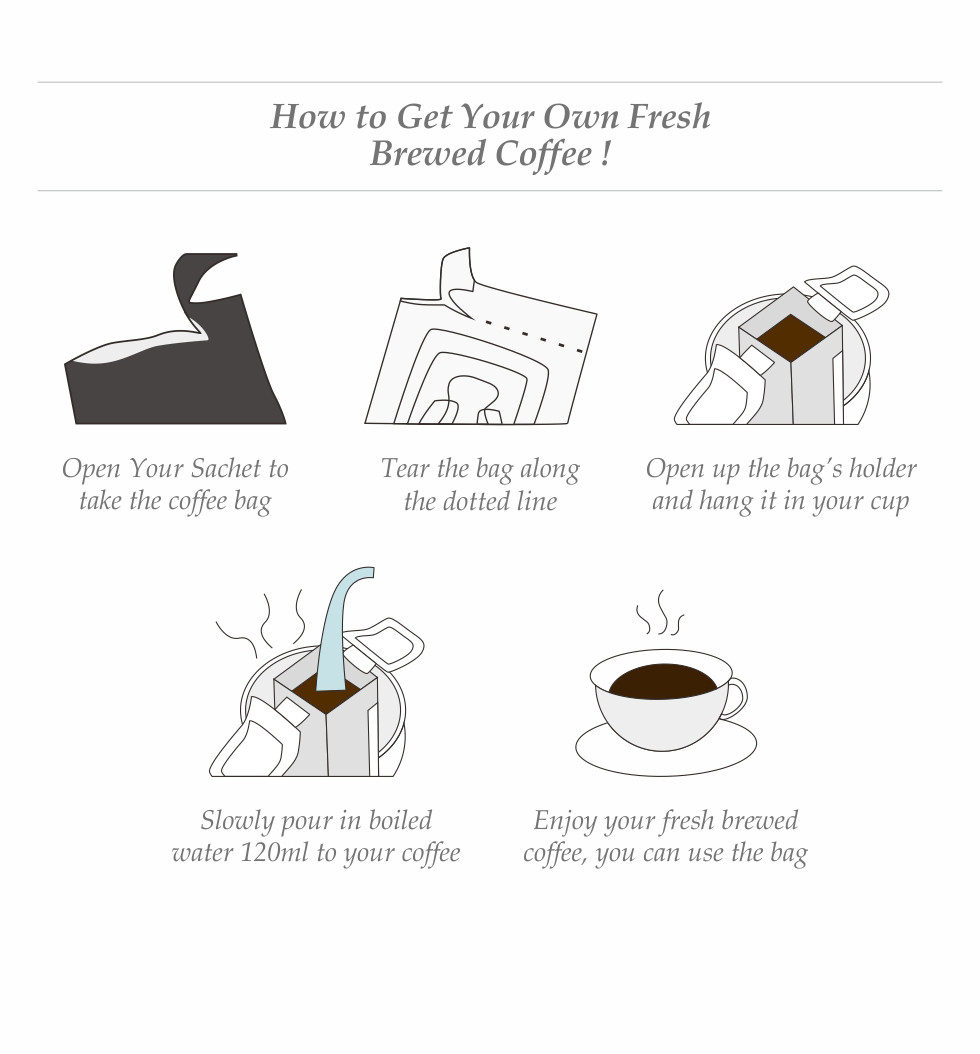 How to Get Your Own Fresh Brewed Coffee !

Open Your Sachet to take the coffee bag

Tear the bag along the dotted line

Open up the bag's holder and hang it in your cup

Slowly pour in boiled water 120ml to your coffee

Enjoy your fresh brewed coffee, you can use the bag