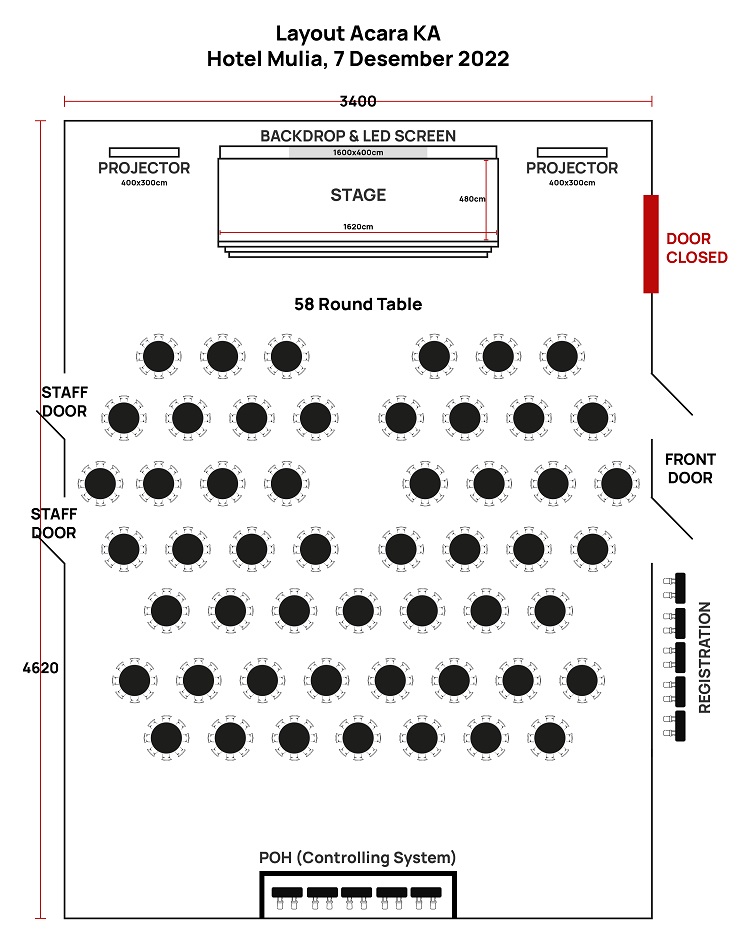 Layout Acara KA
Hotel Mulia, 7 Desember 2022

3400

BACKDROP & LED SCREEN
1600x400cm

PROJECTOR
400x300cm

STAGE
480cm
1620cm

PROJECTOR
400x300cm

DOOR CLOSED

58 Round Table

STAFF DOOR

STAFF DOOR

FRONT DOOR

4620

REGISTRATION

POH (Controlling System)